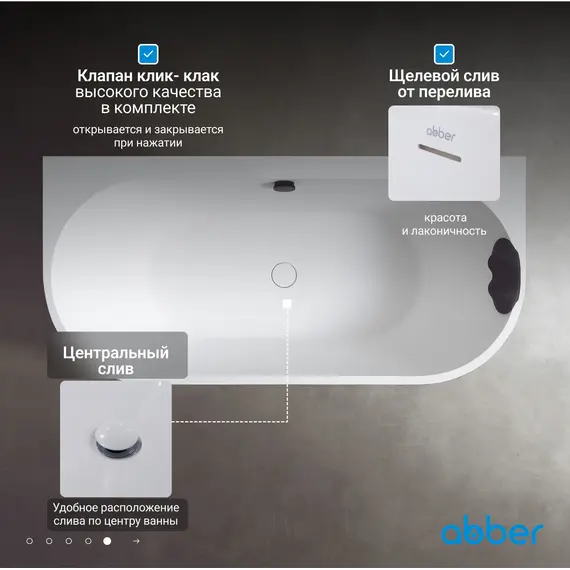 Клапан клик- клак высокого качества в комплекте

открывается и закрывается при нажатии

Щелевой слив от перелива

abber

красота и лаконичность

Центральный слив

Удобное расположение слива по центру ванны

abber