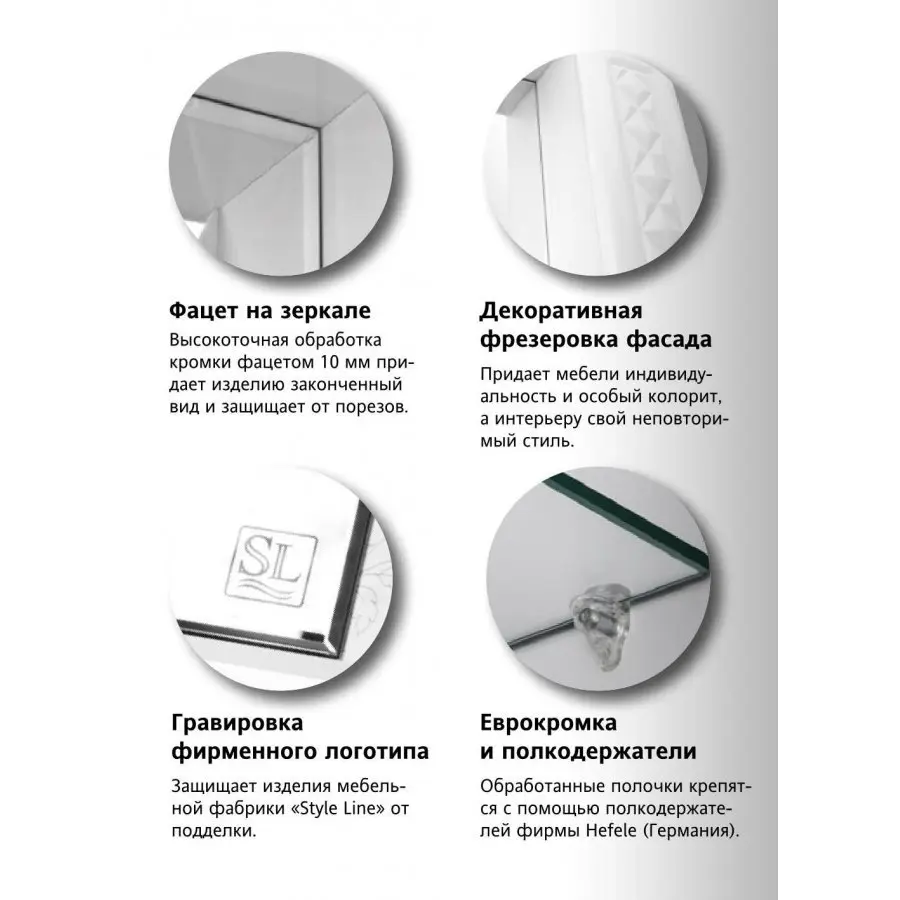 Фацет на зеркале

Высокоточная обработка кромки фацетом 10 мм придает изделию законченный вид и защищает от порезов.

Декоративная фрезеровка фасада

Придает мебели индивидуальность и особый колорит, а интерьеру свой неповторимый стиль.

SL

Гравировка фирменного логотипа

Защищает изделия мебельной фабрики «Style Line» от подделки.

Еврокромка и полкодержатели

Обработанные полочки крепятся с помощью полкодержателей фирмы Hefele (Германия).